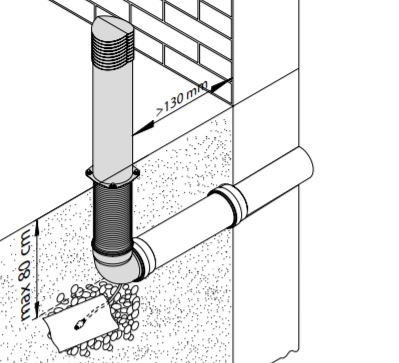 >130 mm
max 80 cm