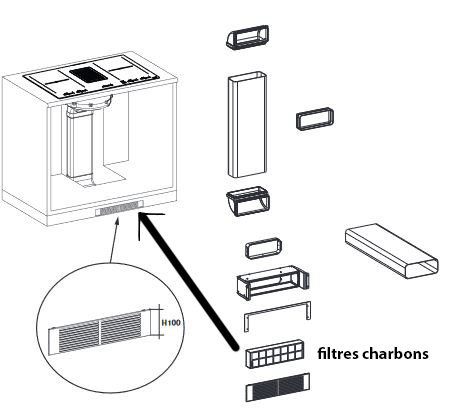 H100

filtres charbons