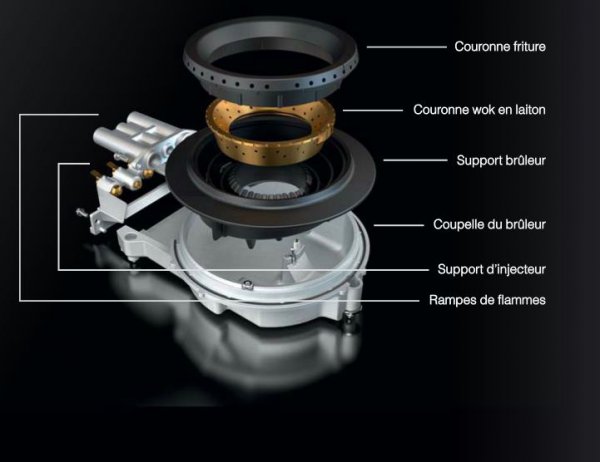 Couronne friture

Couronne wok en laiton

Support brûleur

Coupelle du brûleur

Support d'injecteur

Rampes de flammes