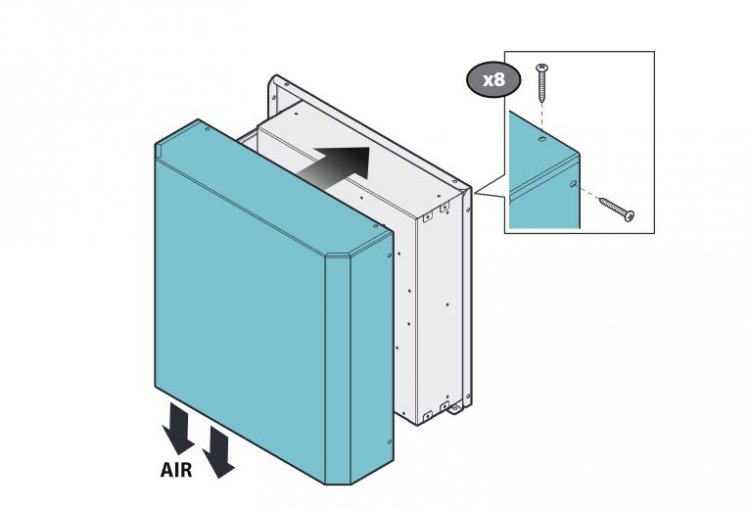 x8

AIR