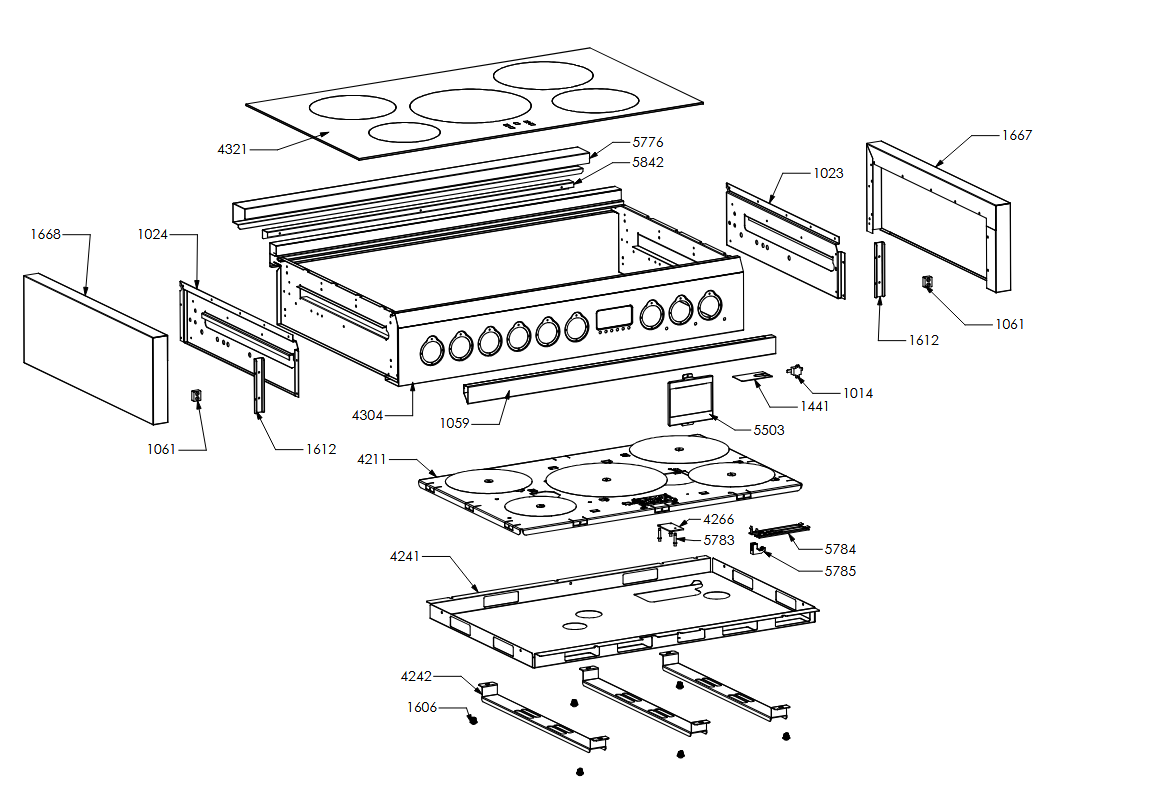 4321
5776
5842
1667
1023
1668
1024
1061
1612
1014
1441
4304
1059
5503
1061
1612
4211
4266
5783
5784
5785
4241
4242
1606